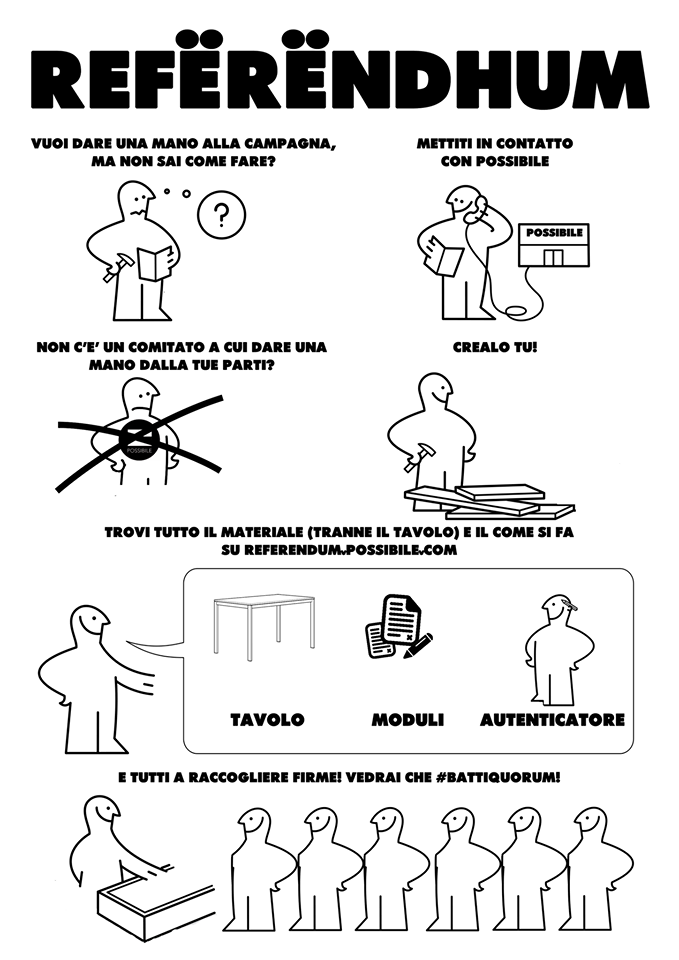 REFËRËNDHUM

VUOI DARE UNA MANO ALLA CAMPAGNA, MA NON SAI COME FARE?

?

METTITI IN CONTATTO CON POSSIBILE

POSSIBILE

NON C'E' UN COMITATO A CUI DARE UNA MANO DALLA TUE PARTI?

POSSIBILE

CREALO TU!

TROVI TUTTO IL MATERIALE (TRANNE IL TAVOLO) E IL COME SI FA SU REFERENDUM.POSSIBILE.COM

TAVOLO

MODULI

AUTENTICATORE

E TUTTI A RACCOGLIERE FIRME! VEDRAI CHE #BATTIQUORUM!